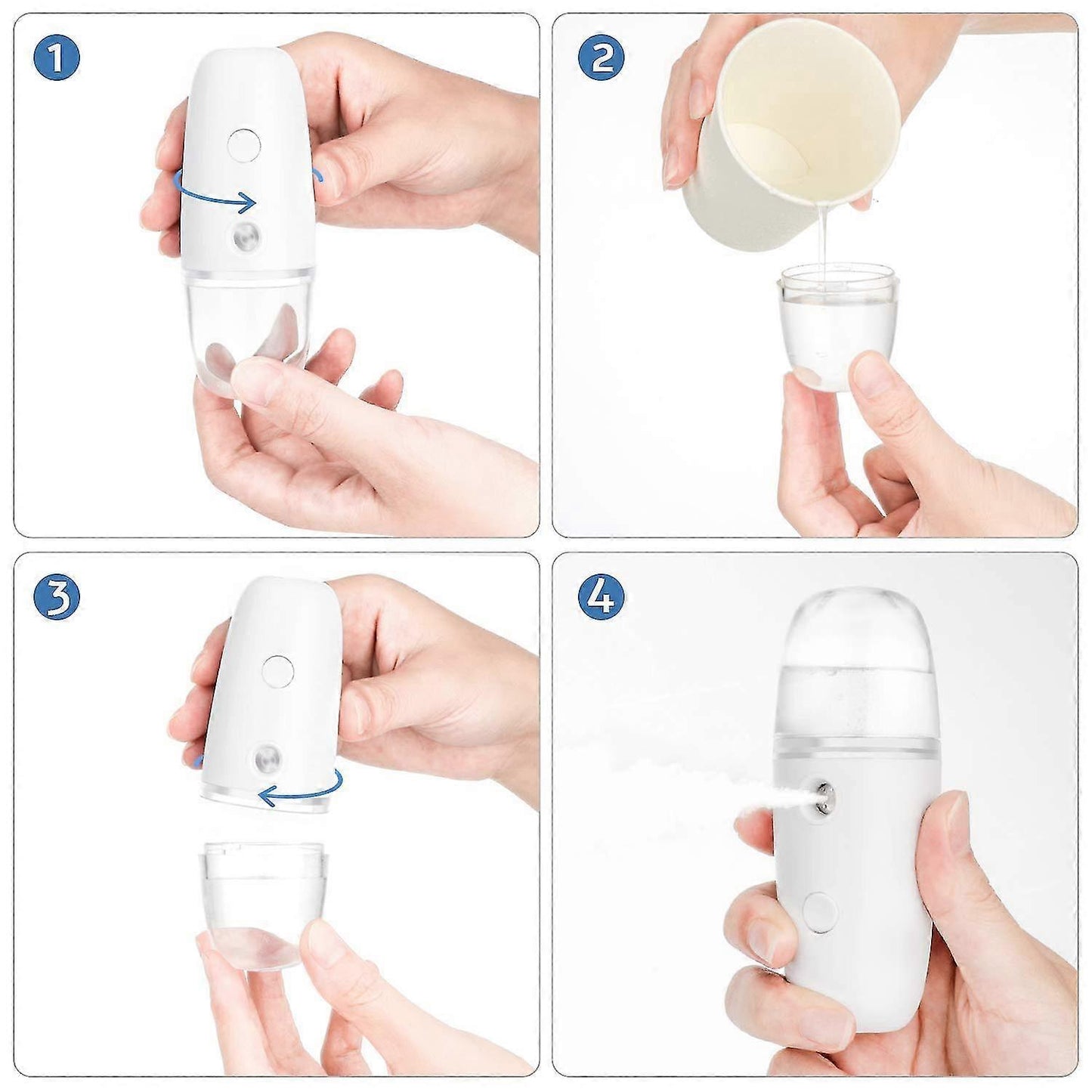 1

2

3

4