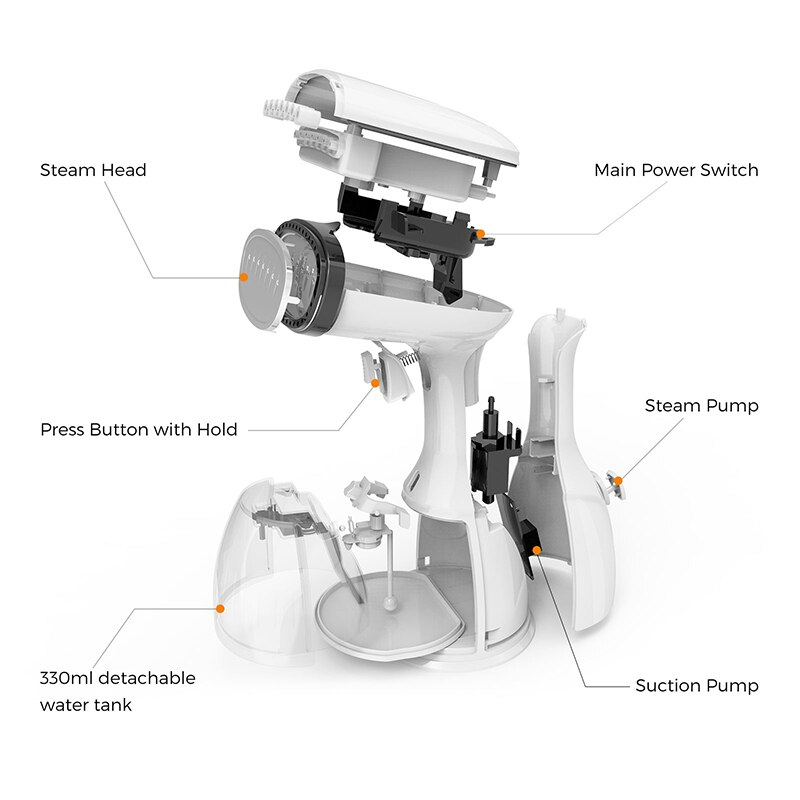 Steam Head

Main Power Switch

Press Button with Hold

Steam Pump

330ml detachable water tank

Suction Pump