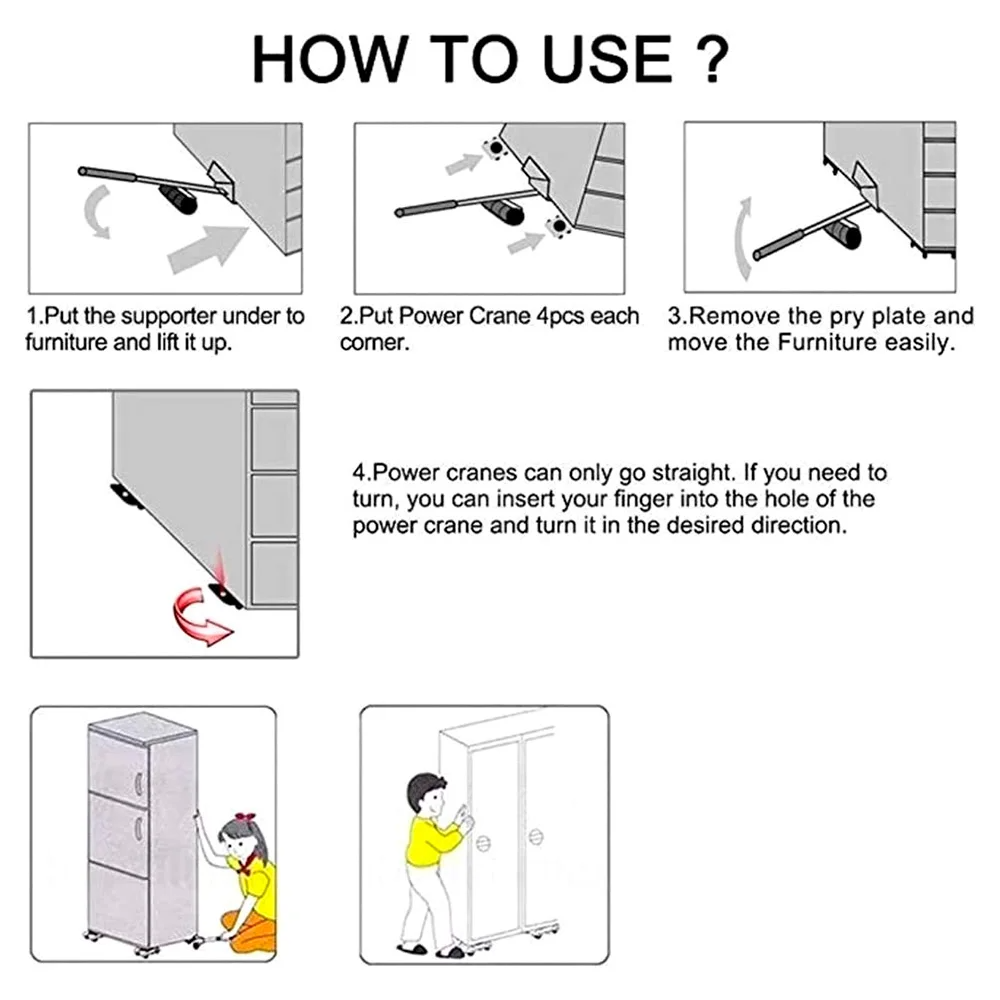 HOW TO USE ?

1.Put the supporter under to furniture and lift it up.

2.Put Power Crane 4pcs each corner.

3.Remove the pry plate and move the Furniture easily.

4.Power cranes can only go straight. If you need to turn, you can insert your finger into the hole of the power crane and turn it in the desired direction.