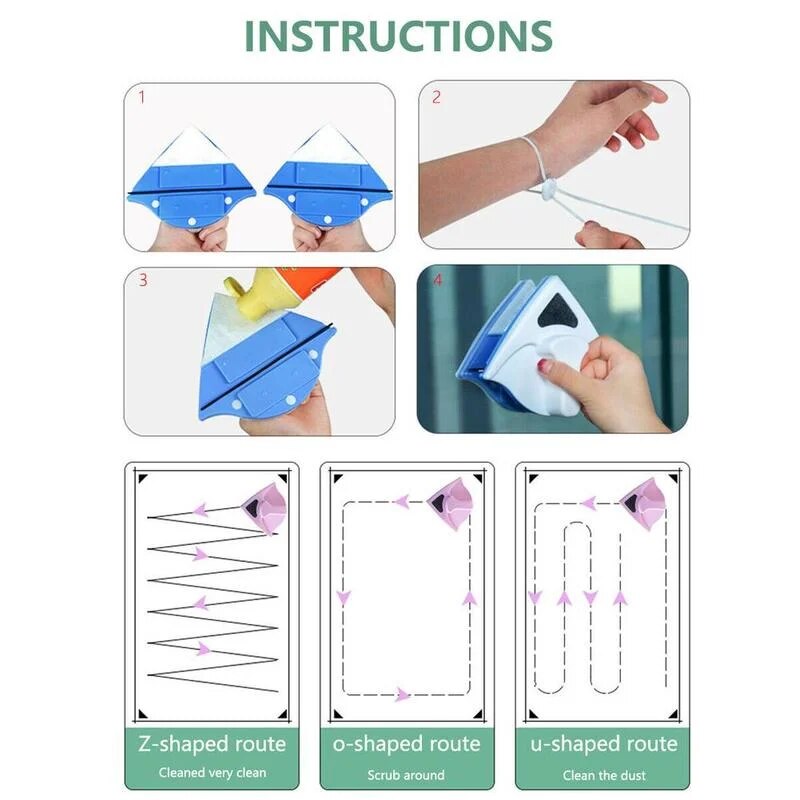 INSTRUCTIONS

1

2

3

4

Z-shaped route
Cleaned very clean

o-shaped route
Scrub around

u-shaped route
Clean the dust